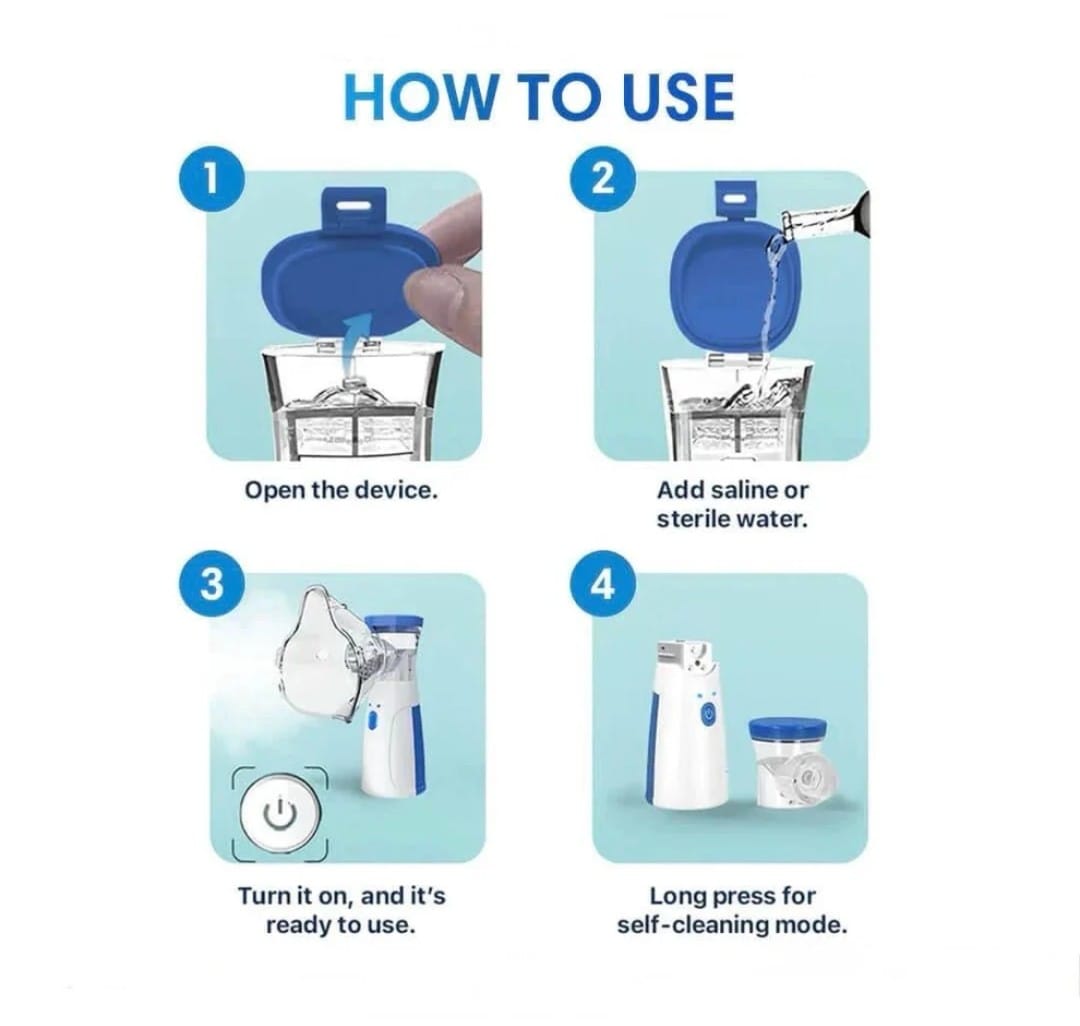 HOW TO USE

1

Open the device.

2

Add saline or sterile water.

3

Turn it on, and it's ready to use.

4

Long press for self-cleaning mode.