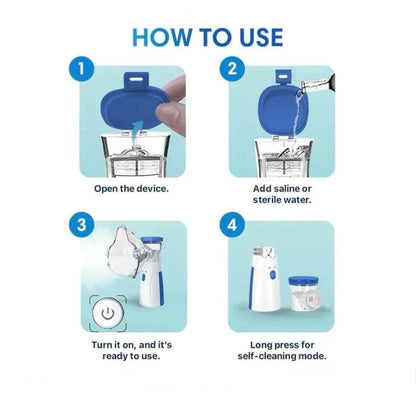 HOW TO USE

1

Open the device.

2

Add saline or sterile water.

3

Turn it on, and it's ready to use.

4

Long press for self-cleaning mode.